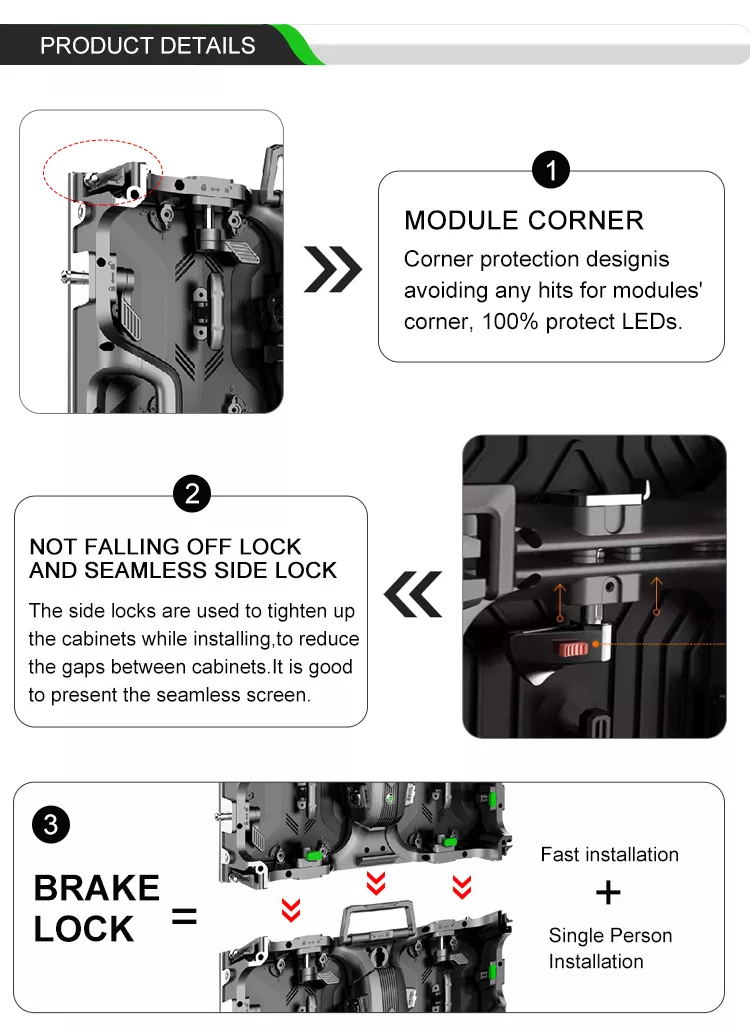 PRODUCT DETAILS

1

MODULE CORNER

Corner protection designis avoiding any hits for modules' corner, 100% protect LEDs.

2

NOT FALLING OFF LOCK AND SEAMLESS SIDE LOCK

The side locks are used to tighten up the cabinets while installing,to reduce the gaps between cabinets.It is good to present the seamless screen.

3

BRAKE LOCK =

Fast installation

+

Single Person Installation