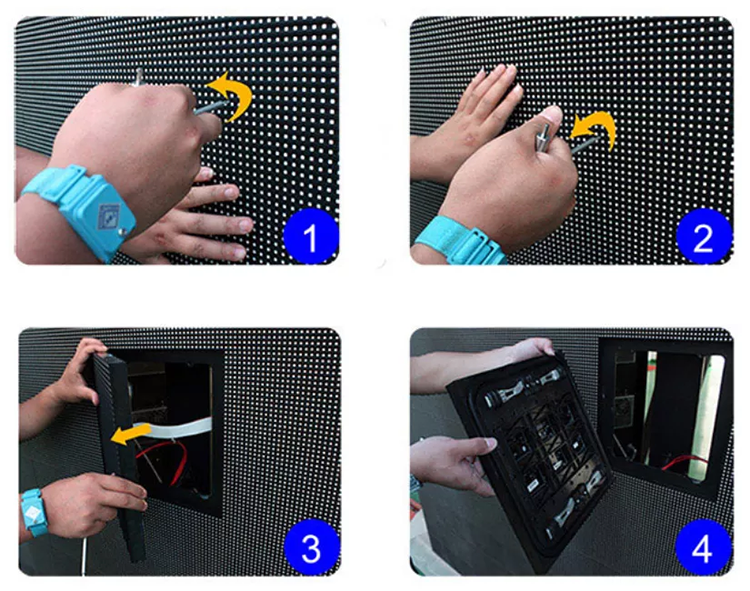 1

2

3

4